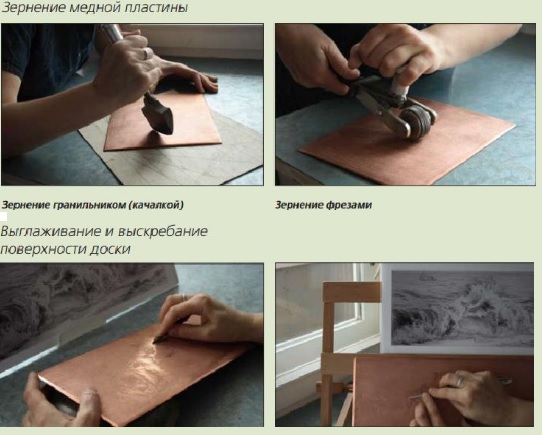 Зернение медной пластины

Зернение гранильником (качалкой)

Зернение фрезами

Выглаживание и выскребание поверхности доски